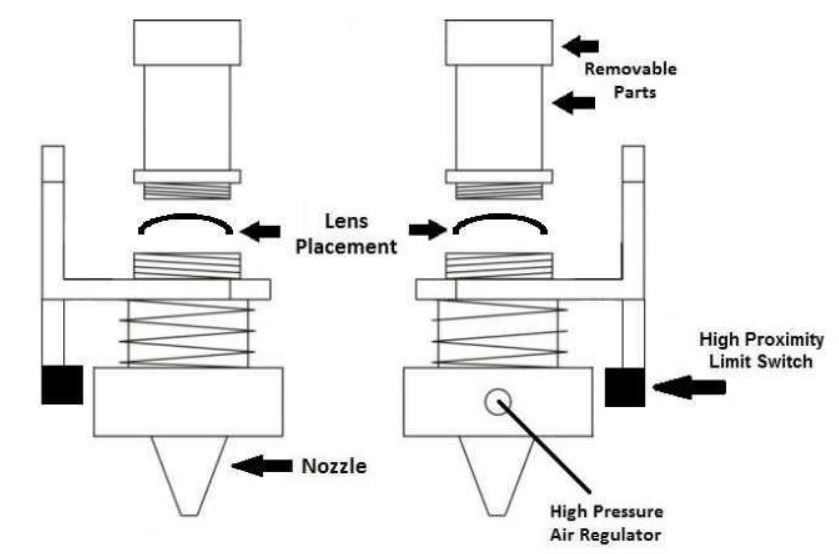 Removable Parts

Lens Placement

High Proximity Limit Switch

Nozzle

High Pressure Air Regulator